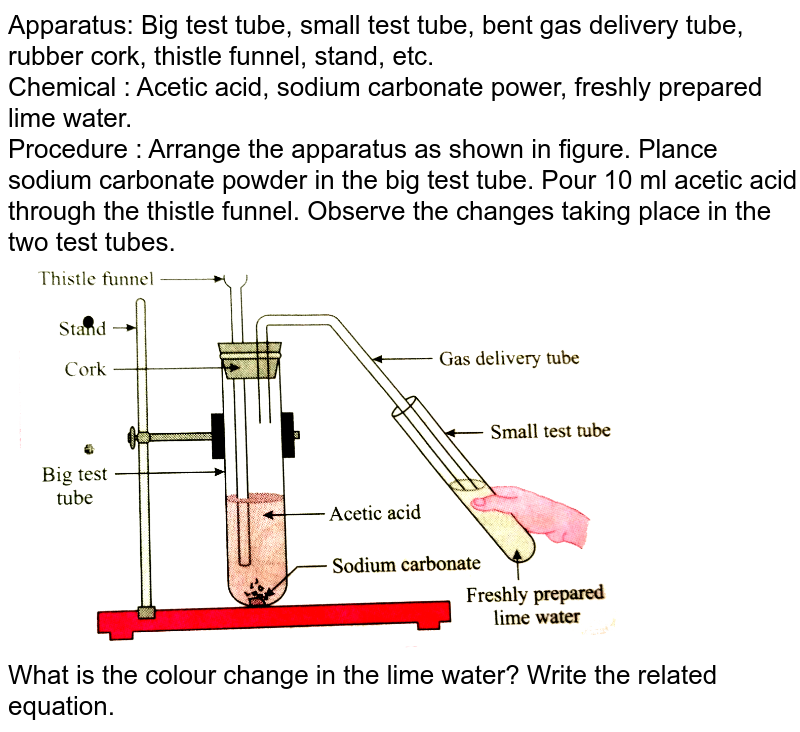 Apparatus: Big test tube, small test tube, bent gas delivery tube, rubber cork, thistle funnel, stand, etc.
Chemical : Acetic acid, sodium carbonate power, freshly prepared lime water.
Procedure : Arrange the apparatus as shown in figure. Plance sodium carbonate powder in the big test tube. Pour 10 ml acetic acid through the thistle funnel. Observe the changes taking place in the two test tubes.

Thistle funnel
Stand
Cork
Big test tube
Gas delivery tube
Small test tube
Acetic acid
Sodium carbonate
Freshly prepared lime water

What is the colour change in the lime water? Write the related equation.