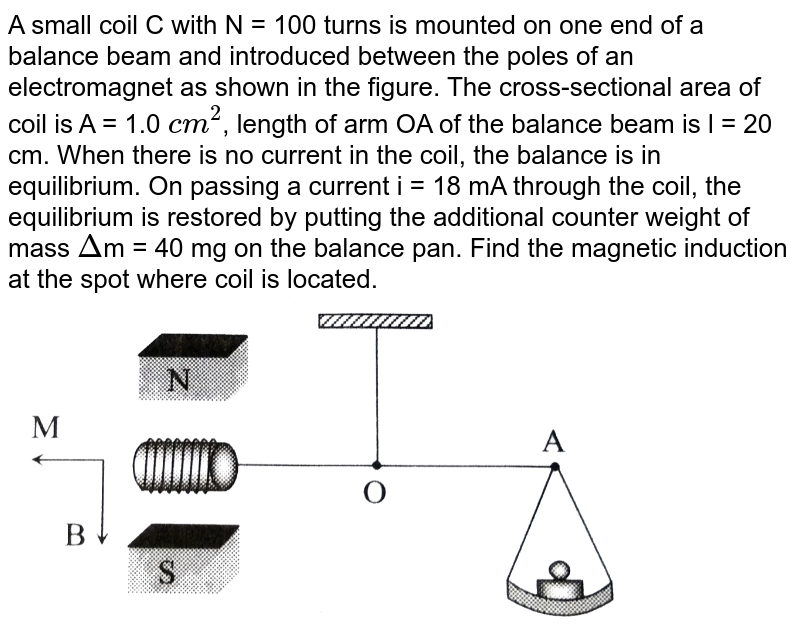 A small coil C with N = 100 turns is mounted on one end of a balance beam and introduced between the poles of an electromagnet as shown in the figure. The cross-sectional area of coil is A = 1.0 $cm^2$, length of arm OA of the balance beam is l = 20 cm. When there is no current in the coil, the balance is in equilibrium. On passing a current i = 18 mA through the coil, the equilibrium is restored by putting the additional counter weight of mass $\Delta$m = 40 mg on the balance pan. Find the magnetic induction at the spot where coil is located.

N
M
A
O
B
S