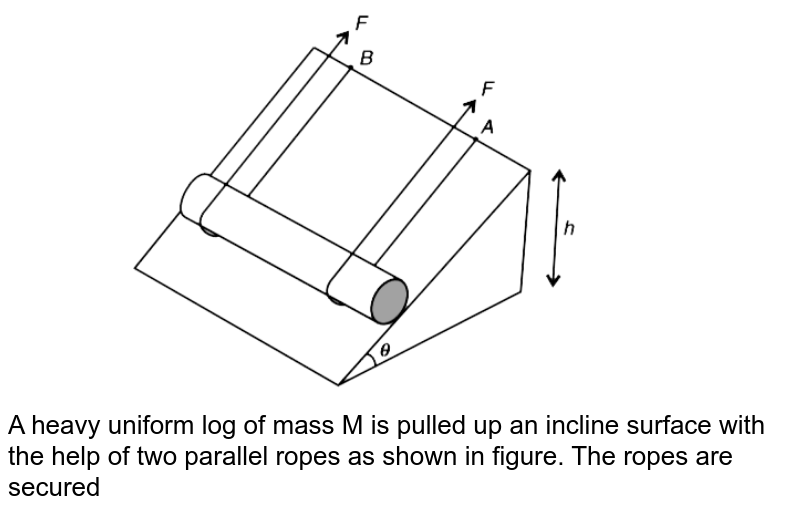 F
B
F
A
h
$\theta$

A heavy uniform log of mass M is pulled up an incline surface with the help of two parallel ropes as shown in figure. The ropes are secured