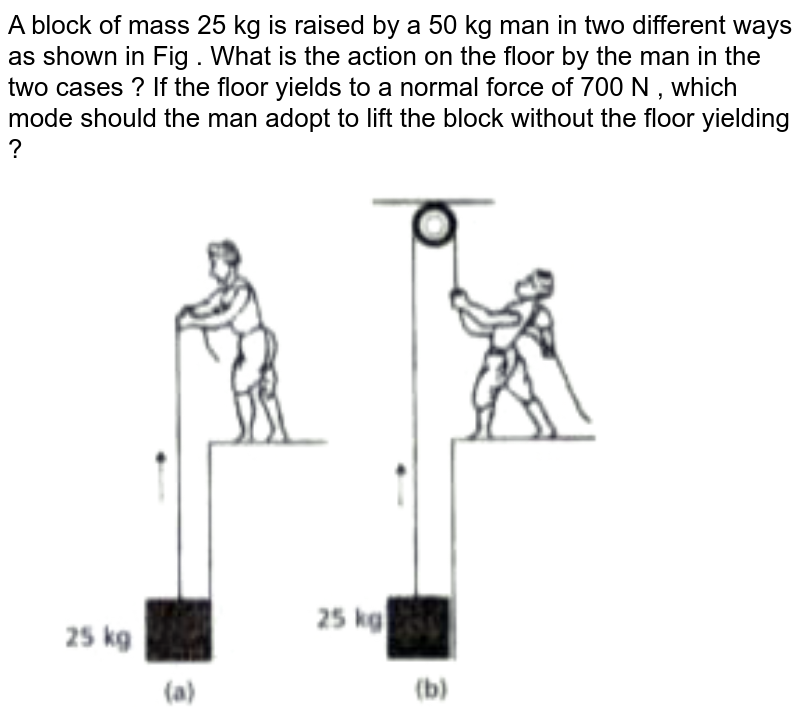 A block of mass 25 kg is raised by a 50 kg man in two different ways as shown in Fig . What is the action on the floor by the man in the two cases ? If the floor yields to a normal force of 700 N , which mode should the man adopt to lift the block without the floor yielding ?

25 kg
(a)

25 kg
(b)